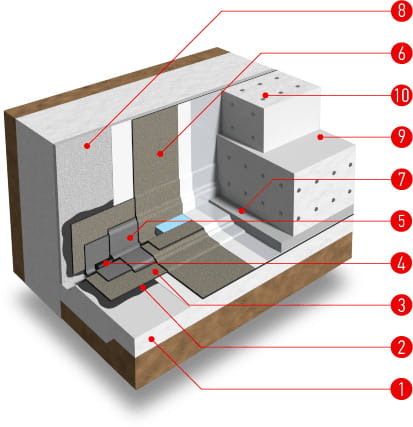 8
6
10
9
7
5
4
3
2
1